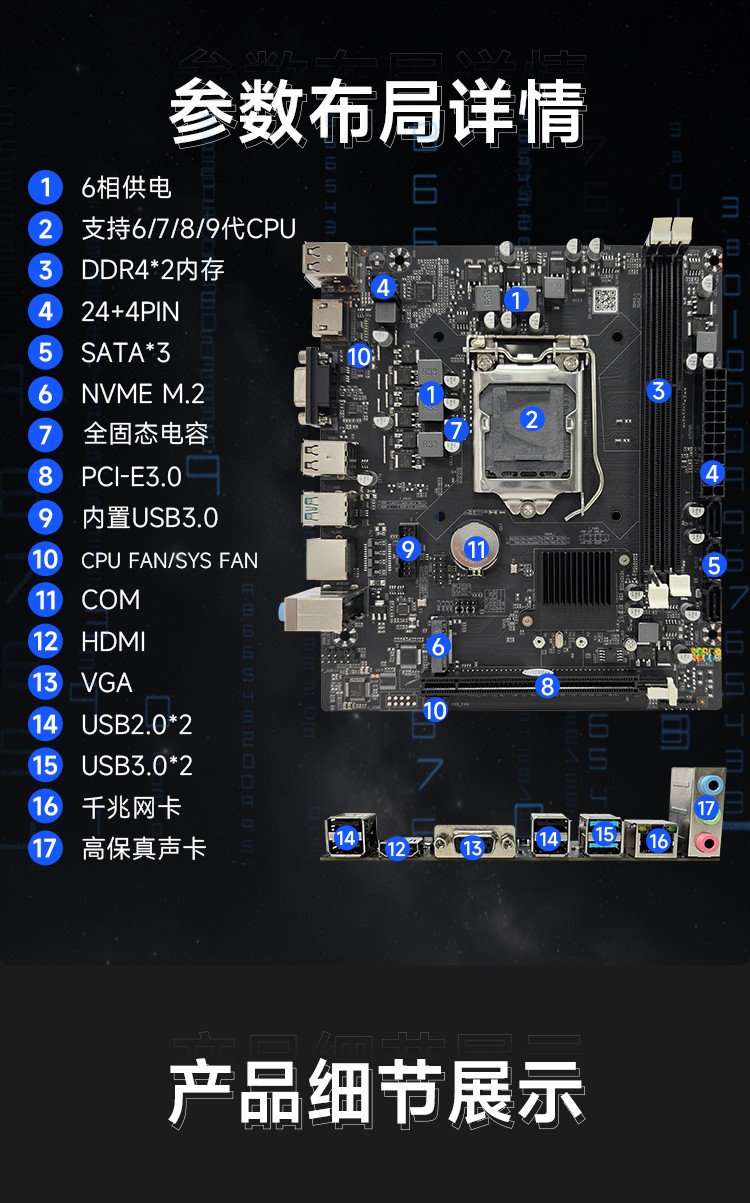 参数布局详情

1 6相供电
2 支持6/7/8/9代CPU
3 DDR4*2内存
4 24+4PIN
5 SATA*3
6 NVME M.2
7 全固态电容
8 PCI-E3.0
9 内置USB3.0
10 CPU FAN/SYS FAN
11 COM
12 HDMI
13 VGA
14 USB2.0*2
15 USB3.0*2
16 千兆网卡
17 高保真声卡

4
1
10
1
2
3
7
4
9
11
5
6
8
10
17
14
12
13
14
15
16

产品细节展示